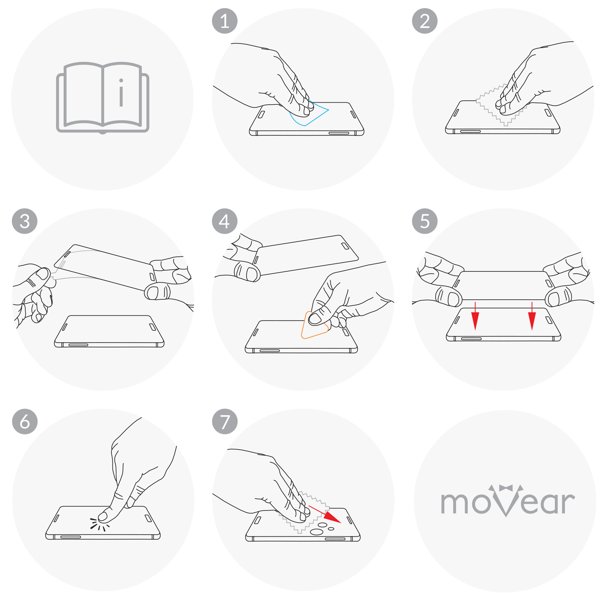 i

1

2

3

4

5

6

7

moVear