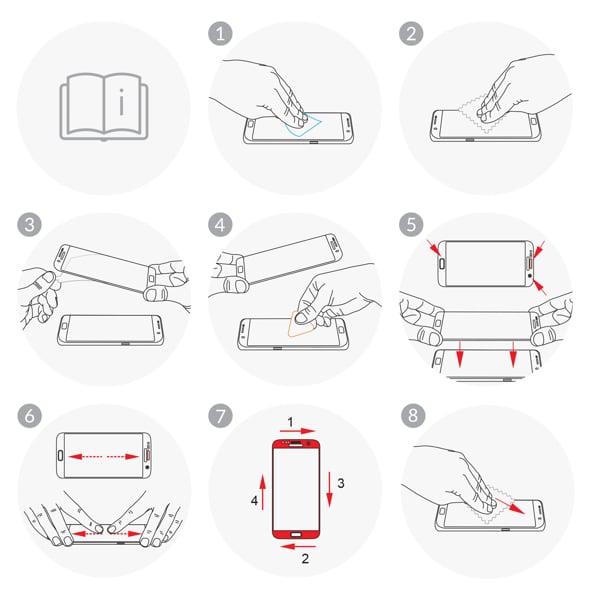 i

1

2

3

4

5

6

7

1

3

4

2

8