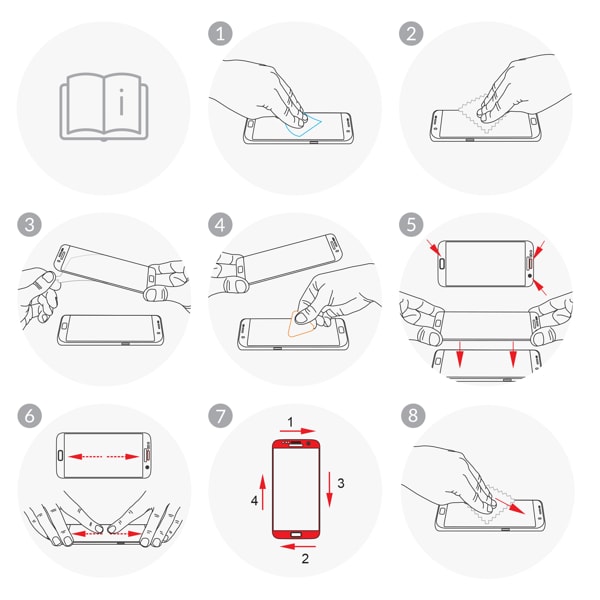 i

1

2

3

4

5

6

7

1

3

4

2

8