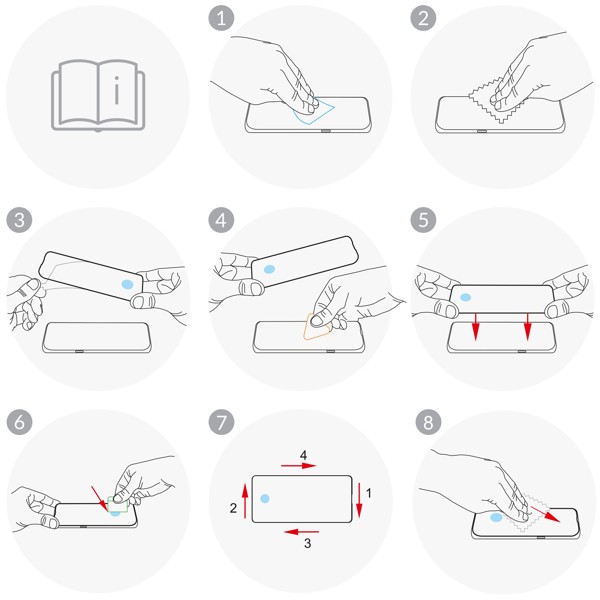 i

1

2

3

4

5

6

7

4
2
1
3

8