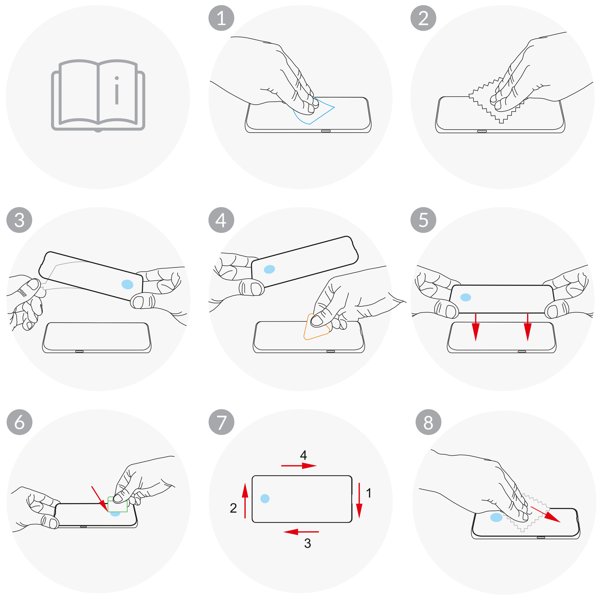 i

1

2

3

4

5

6

7

4

2

1

3

8