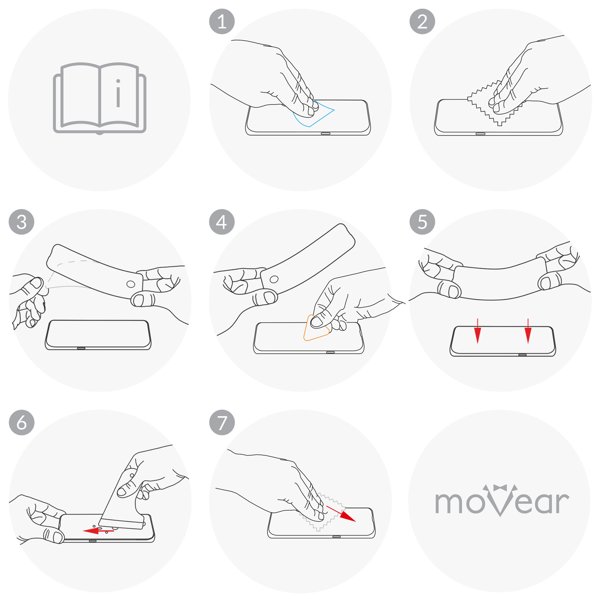 i

1

2

3

4

5

6

7

moVear